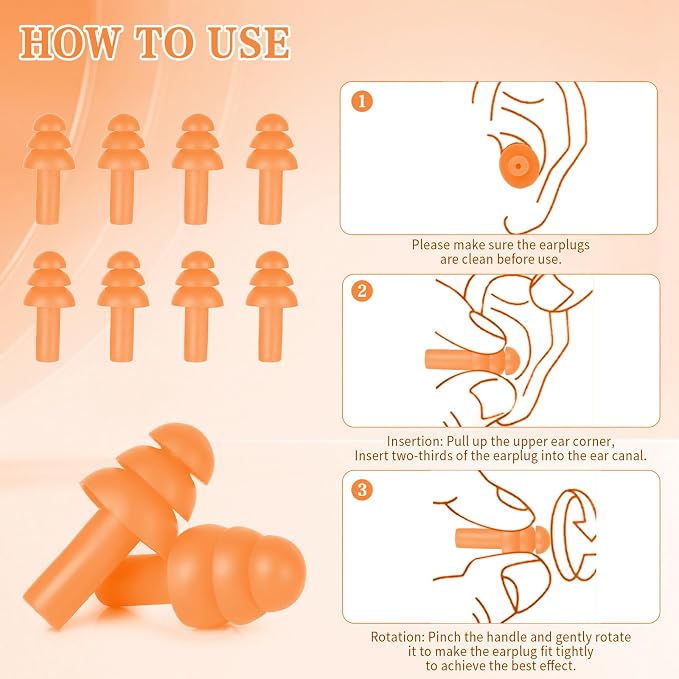 HOW TO USE

1

Please make sure the earplugs are clean before use.

2

Insertion: Pull up the upper ear corner, Insert two-thirds of the earplug into the ear canal.

3

Rotation: Pinch the handle and gently rotate it to make the earplug fit tightly to achieve the best effect.