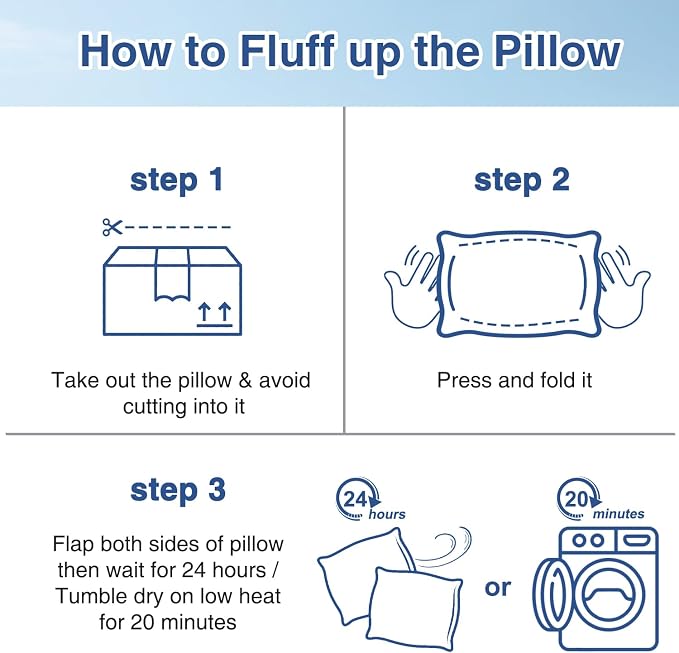 How to Fluff up the Pillow

step 1

Take out the pillow & avoid cutting into it

step 2

Press and fold it

step 3

Flap both sides of pillow then wait for 24 hours / Tumble dry on low heat for 20 minutes

24 hours

or

20 minutes