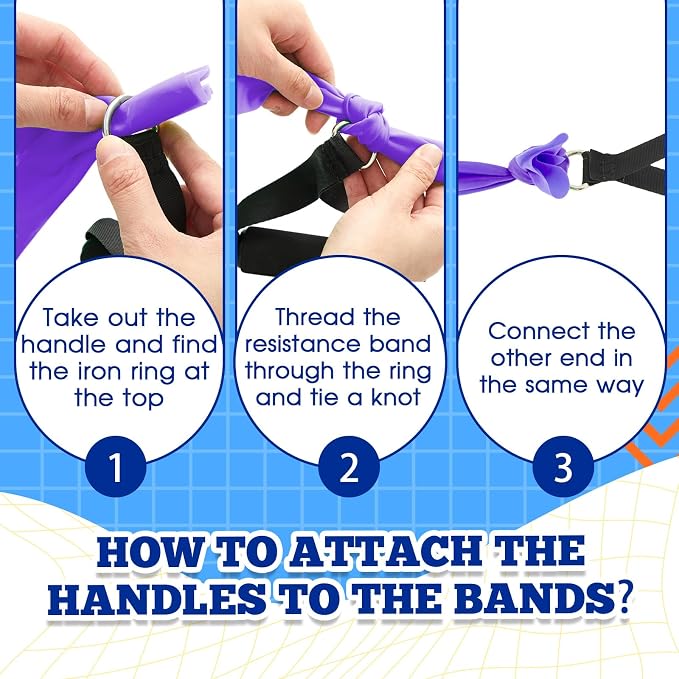 Take out the handle and find the iron ring at the top

1

Thread the resistance band through the ring and tie a knot

2

Connect the other end in the same way

3

HOW TO ATTACH THE HANDLES TO THE BANDS?