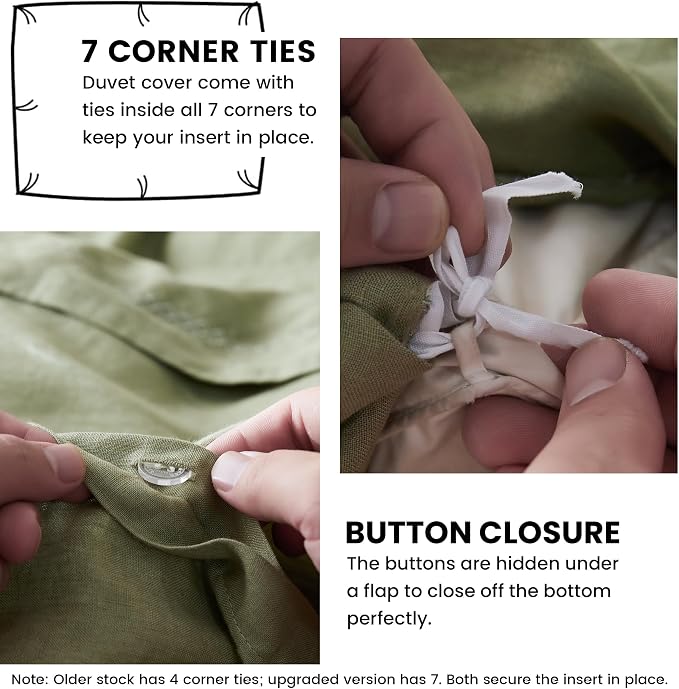 7 CORNER TIES
Duvet cover come with ties inside all 7 corners to keep your insert in place.

BUTTON CLOSURE
The buttons are hidden under a flap to close off the bottom perfectly.

Note: Older stock has 4 corner ties; upgraded version has 7. Both secure the insert in place.